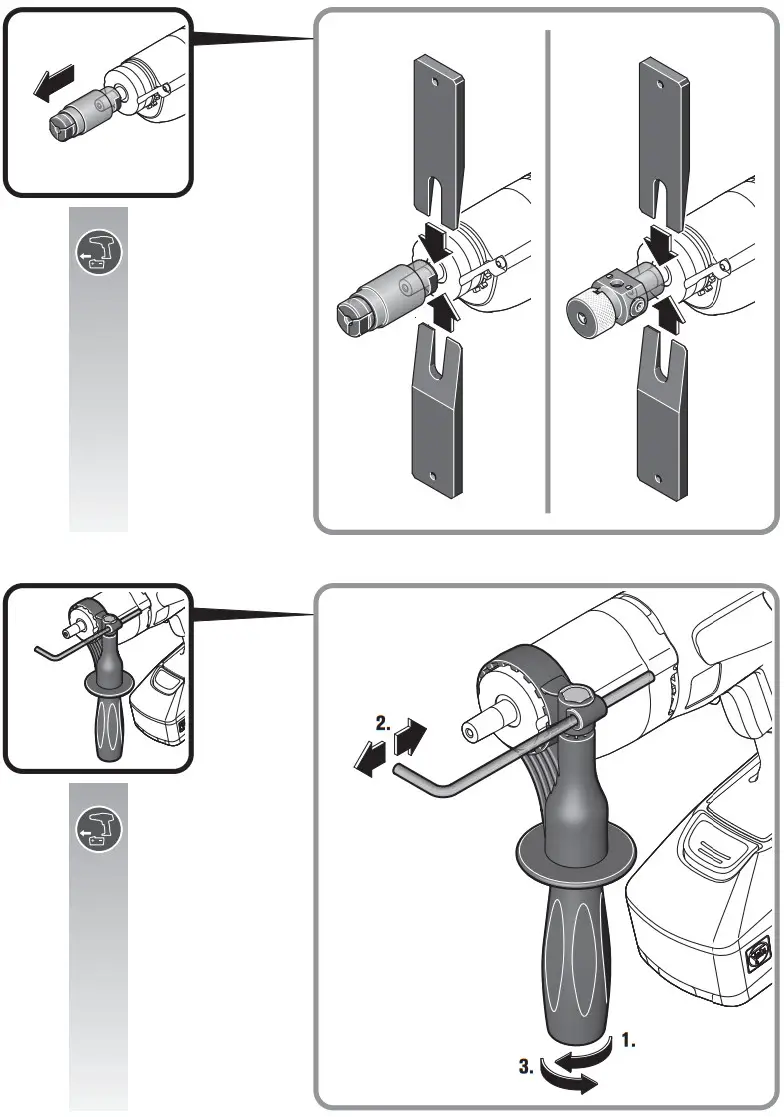 2.

1.

3.