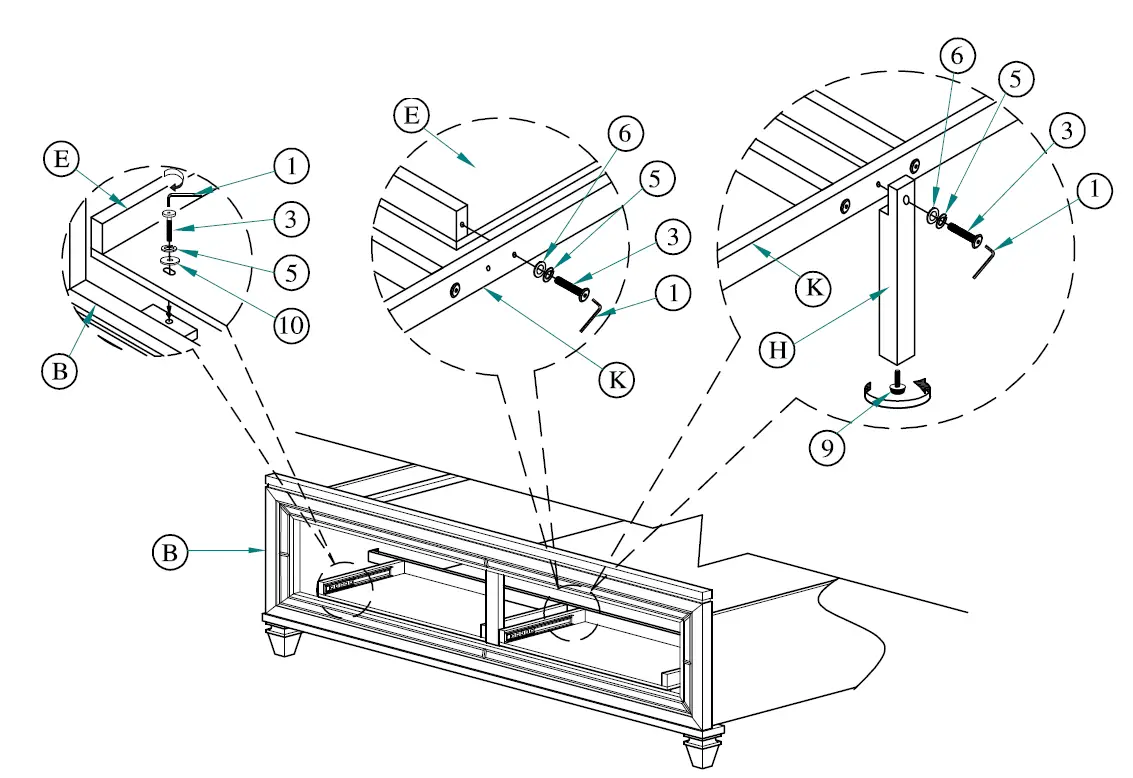 E
1
3
5
10
B
E
6
5
3
1
K
6
5
3
1
K
H
9
B