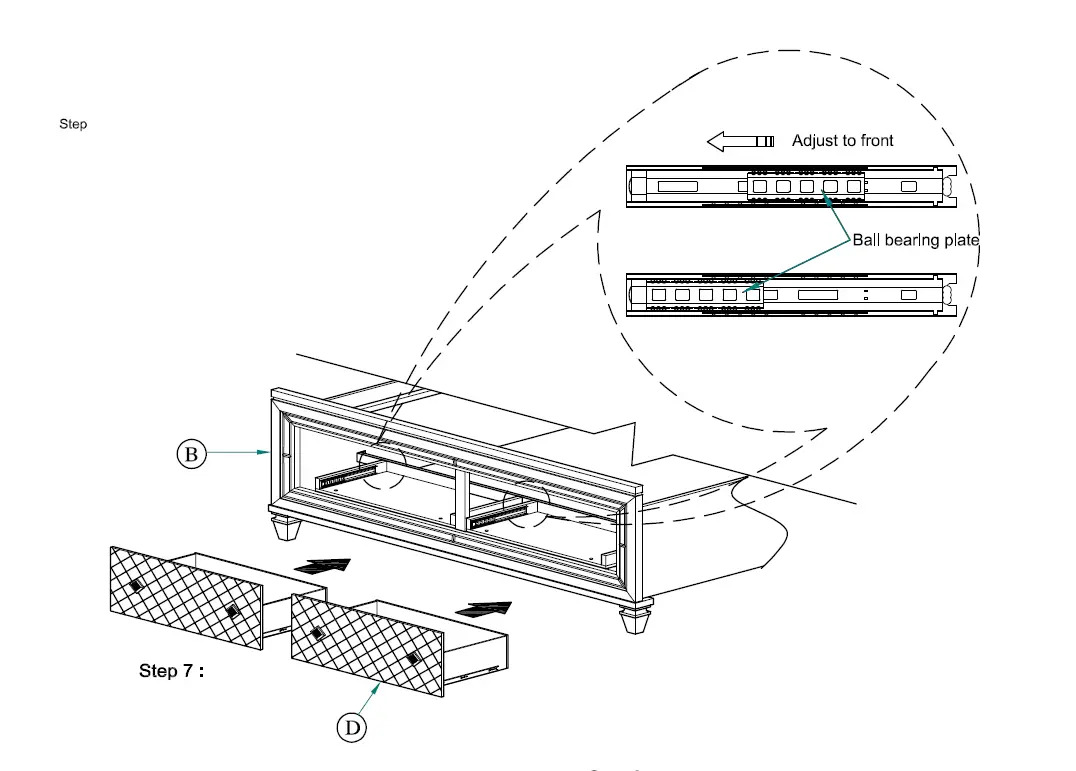 Step

Adjust to front

Ball bearing plate

B

Step 7 :

D