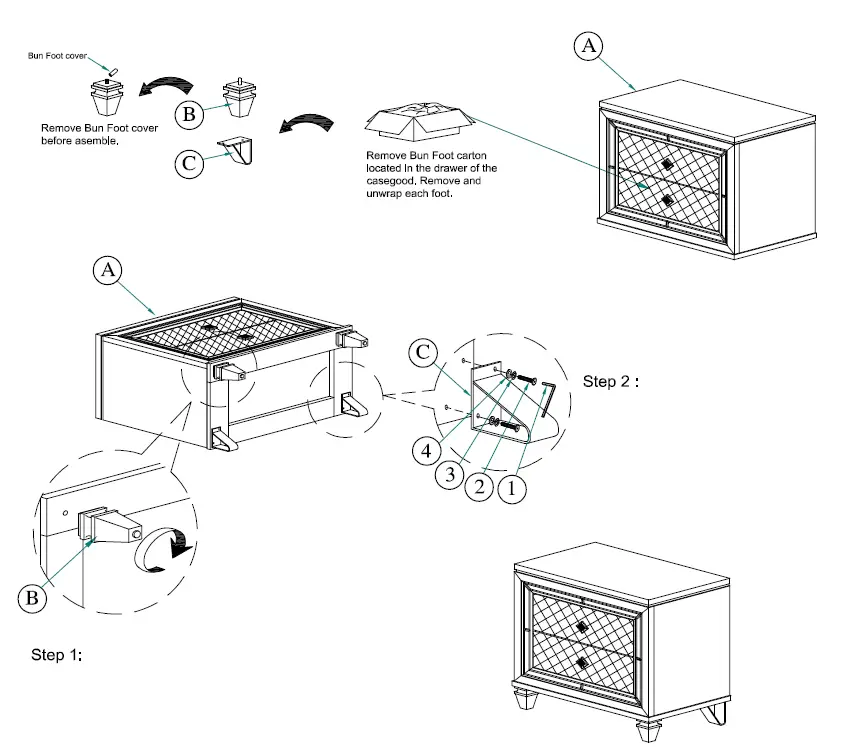 Bun Foot cover

Remove Bun Foot cover before asemble.

B

C

Remove Bun Foot carton located In the drawer of the casegood. Remove and unwrap each foot.

A

A

C

Step 2 :

4

3

2

1

B

Step 1: