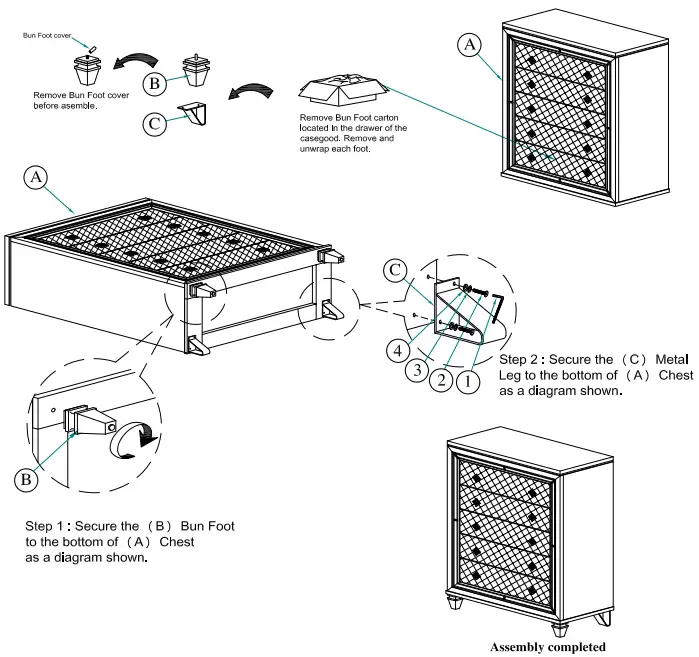 Bun Foot cover

Remove Bun Foot cover before asemble.

B

C

Remove Bun Foot carton located in the drawer of the casegood. Remove and unwrap each foot.

A

A

C

4

3

2

1

Step 2 : Secure the （C） Metal Leg to the bottom of （A） Chest as a diagram shown.

B

Step 1 : Secure the （B） Bun Foot to the bottom of （A） Chest as a diagram shown.

Assembly completed