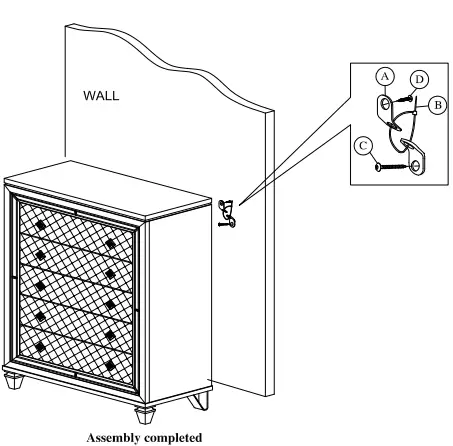 WALL

A

D

B

C

Assembly completed