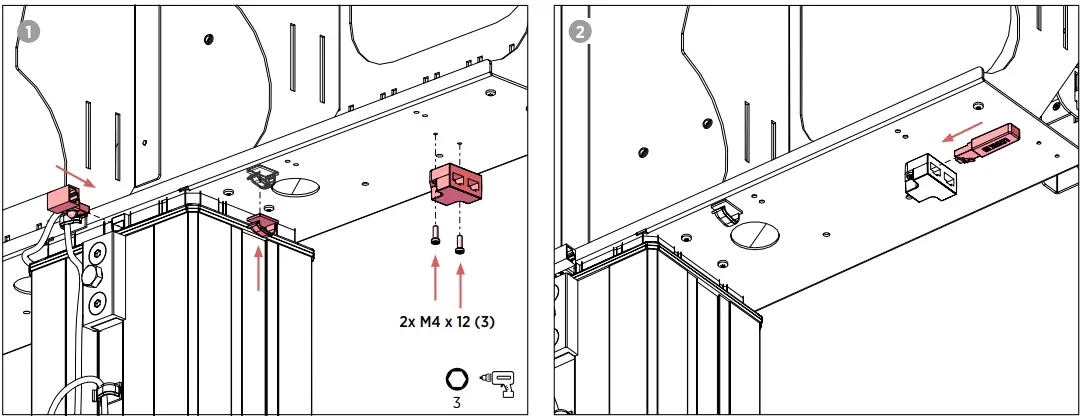 1

2x M4 x 12 (3)

3

2