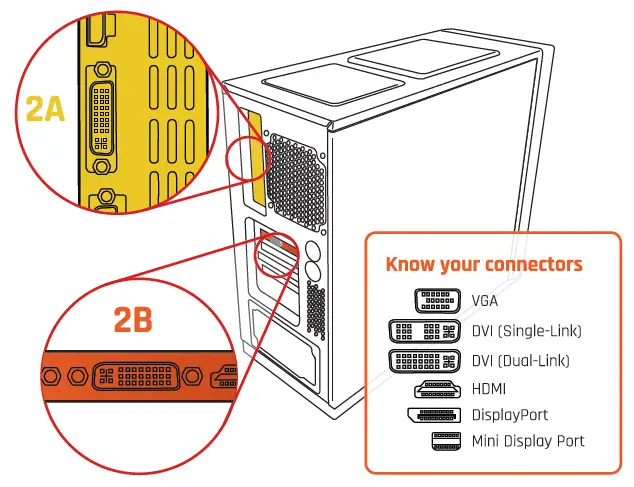 2A

2B

Know your connectors

VGA
DVI (Single-Link)
DVI (Dual-Link)
HDMI
DisplayPort
Mini Display Port