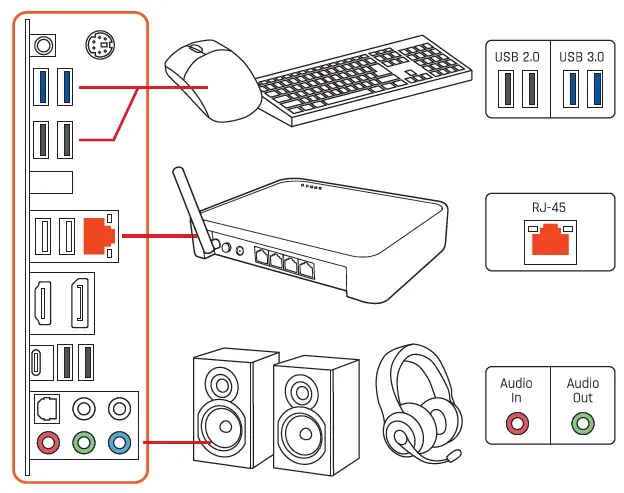 USB 2.0
USB 3.0

RJ-45

Audio In
Audio Out