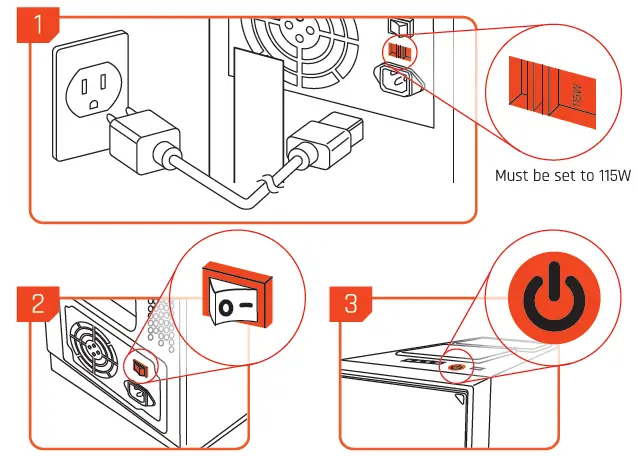 1

115W

Must be set to 115W

2

O –

3