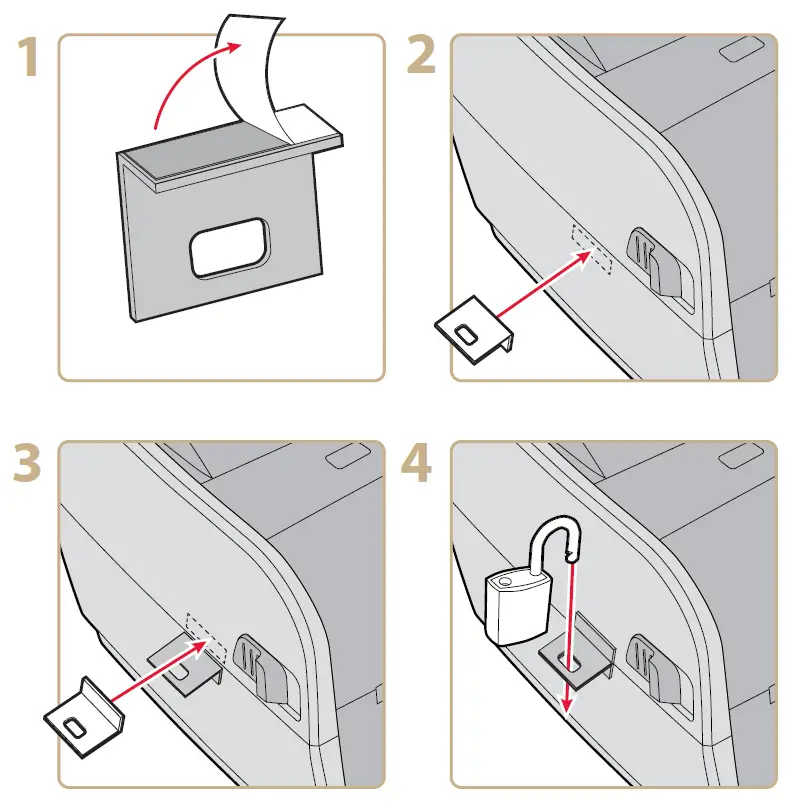 1

2

3

4