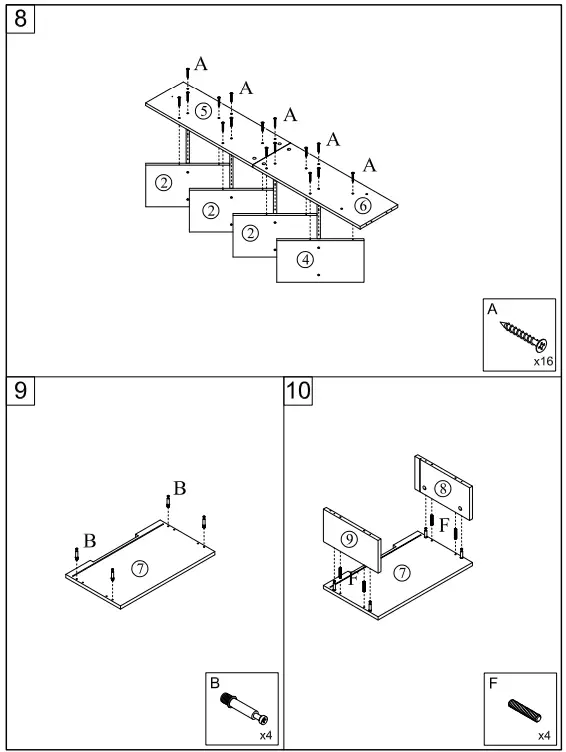 8

A
A
A
A
A
5
6
2
2
2
4

A
x16

9

B
B
7

B
x4

10

8
9
F
F
7

F
x4