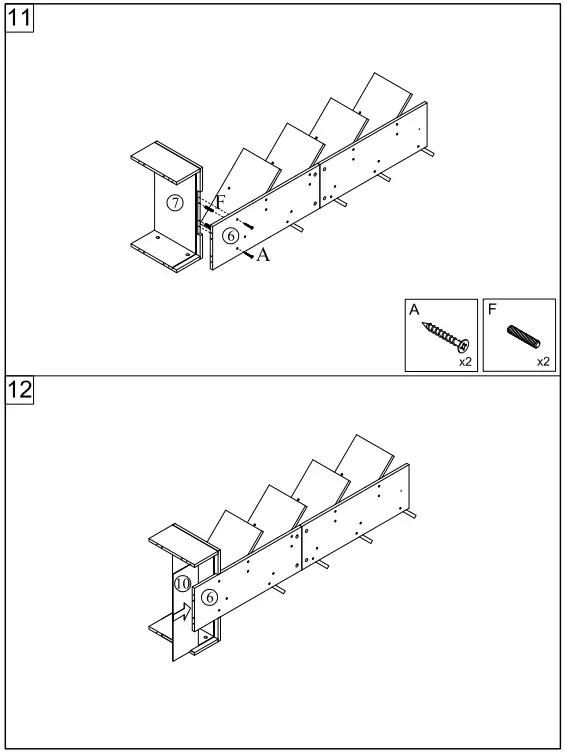 11

7
F
6
A

A
x2

F
x2

12

10
6