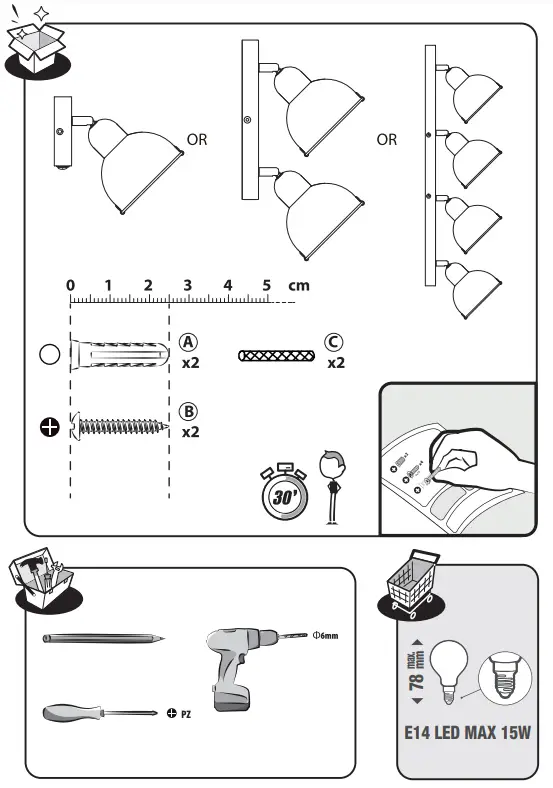 OR

OR

0 1 2 3 4 5 cm

A x2

C x2

B x2

30'

Φ6mm

PZ

78 max. mm

E14 LED MAX 15W