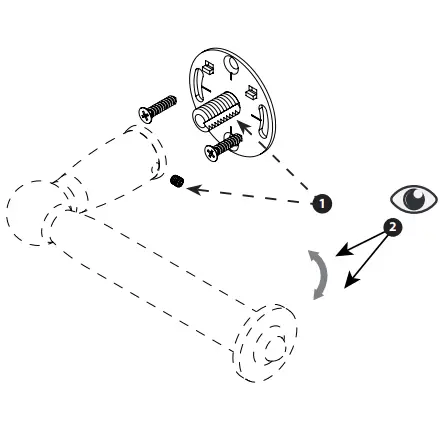 1
2