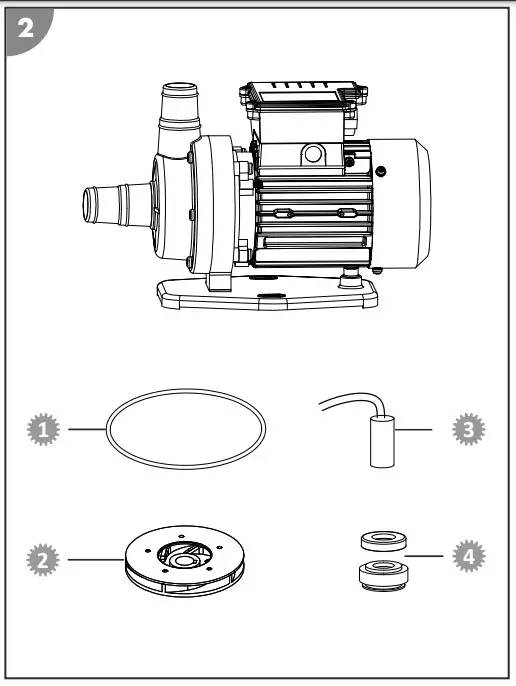 2

1

3

2

4