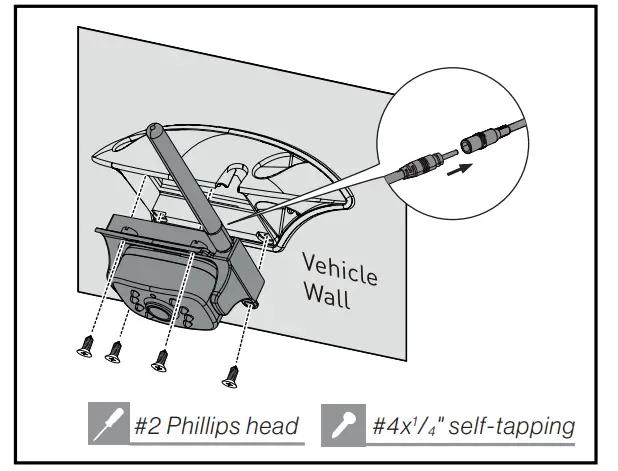 Vehicle Wall

#2 Phillips head

#4x$^1/_4$" self-tapping