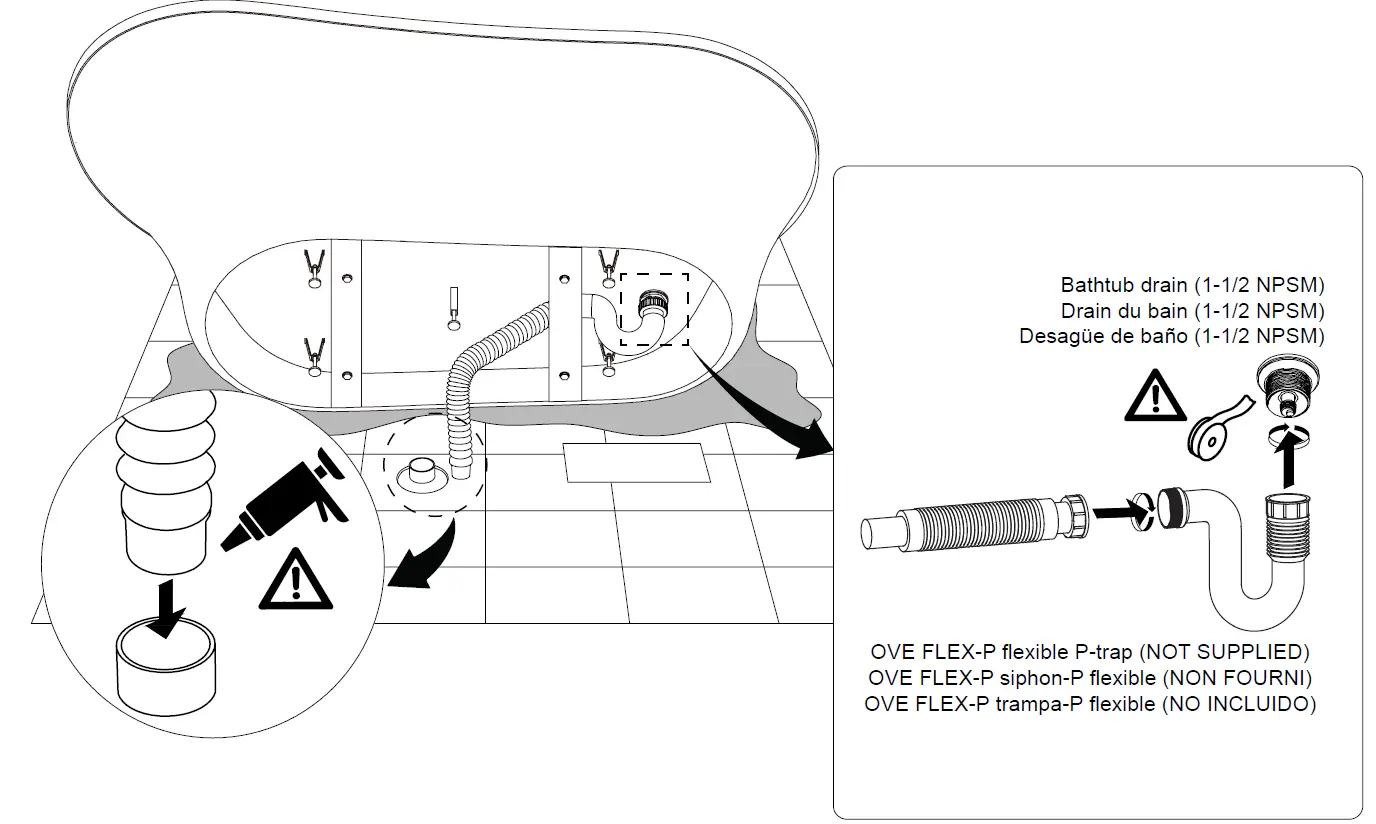 Bathtub drain (1-1/2 NPSM)
Drain du bain (1-1/2 NPSM)
Desagüe de baño (1-1/2 NPSM)

OVE FLEX-P flexible P-trap (NOT SUPPLIED)
OVE FLEX-P siphon-P flexible (NON FOURNI)
OVE FLEX-P trampa-P flexible (NO INCLUIDO)