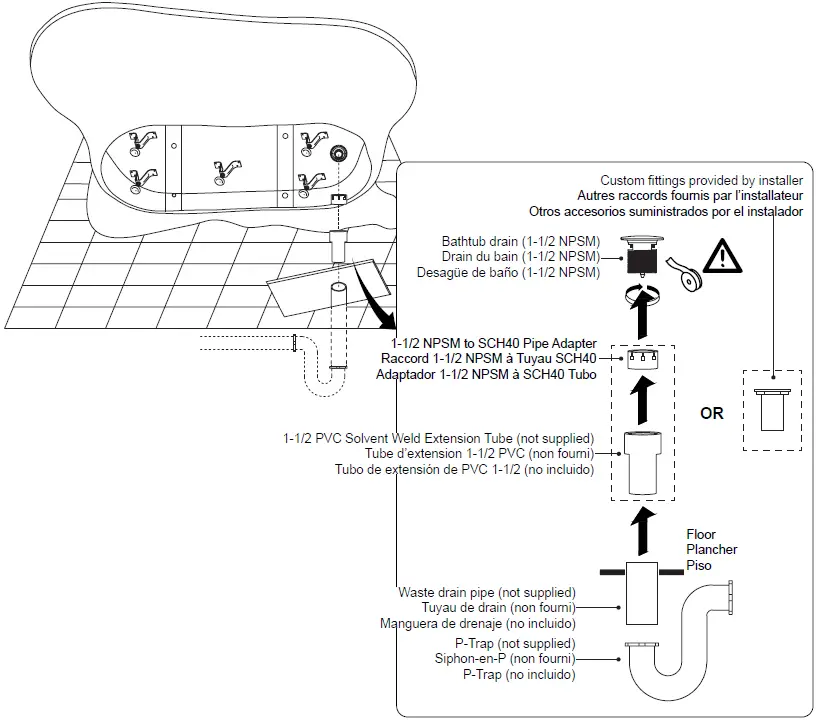 Custom fittings provided by installer
Autres raccords fournis par l'installateur
Otros accesorios suministrados por el instalador

Bathtub drain (1-1/2 NPSM)
Drain du bain (1-1/2 NPSM)
Desagüe de baño (1-1/2 NPSM)

1-1/2 NPSM to SCH40 Pipe Adapter
Raccord 1-1/2 NPSM à Tuyau SCH40
Adaptador 1-1/2 NPSM à SCH40 Tubo

OR

1-1/2 PVC Solvent Weld Extension Tube (not supplied)
Tube d'extension 1-1/2 PVC (non fourni)
Tubo de extensión de PVC 1-1/2 (no incluido)

Floor
Plancher
Piso

Waste drain pipe (not supplied)
Tuyau de drain (non fourni)
Manguera de drenaje (no incluido)

P-Trap (not supplied)
Siphon-en-P (non fourni)
P-Trap (no incluido)