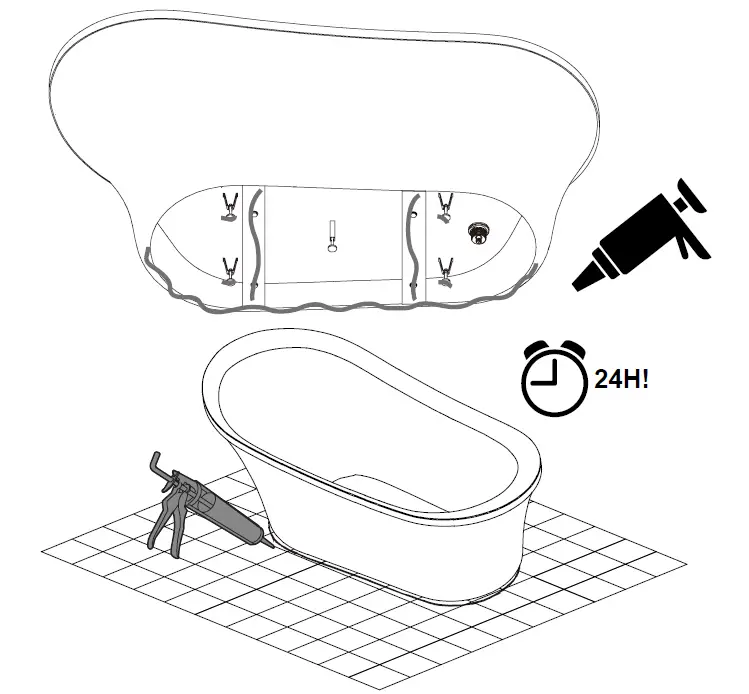 24H!