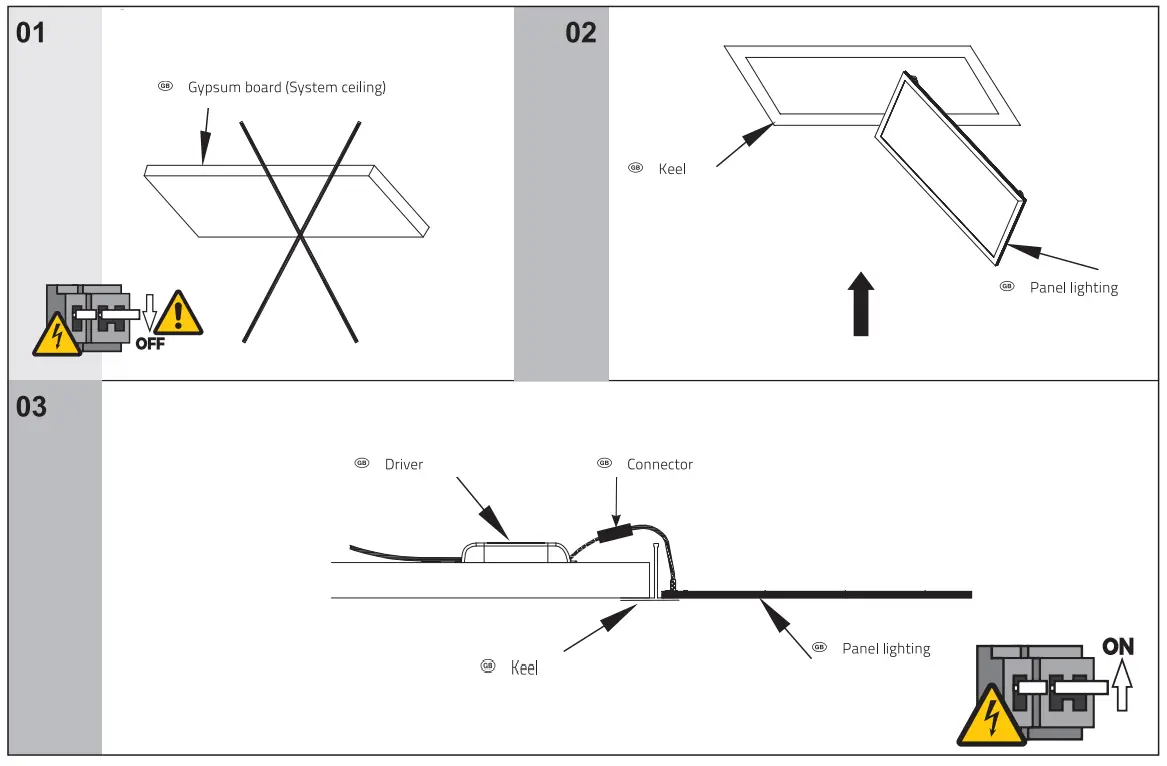 01

GB Gypsum board (System ceiling)

OFF

02

GB Keel

GB Panel lighting

03

GB Driver

GB Connector

GB Keel

GB Panel lighting

ON