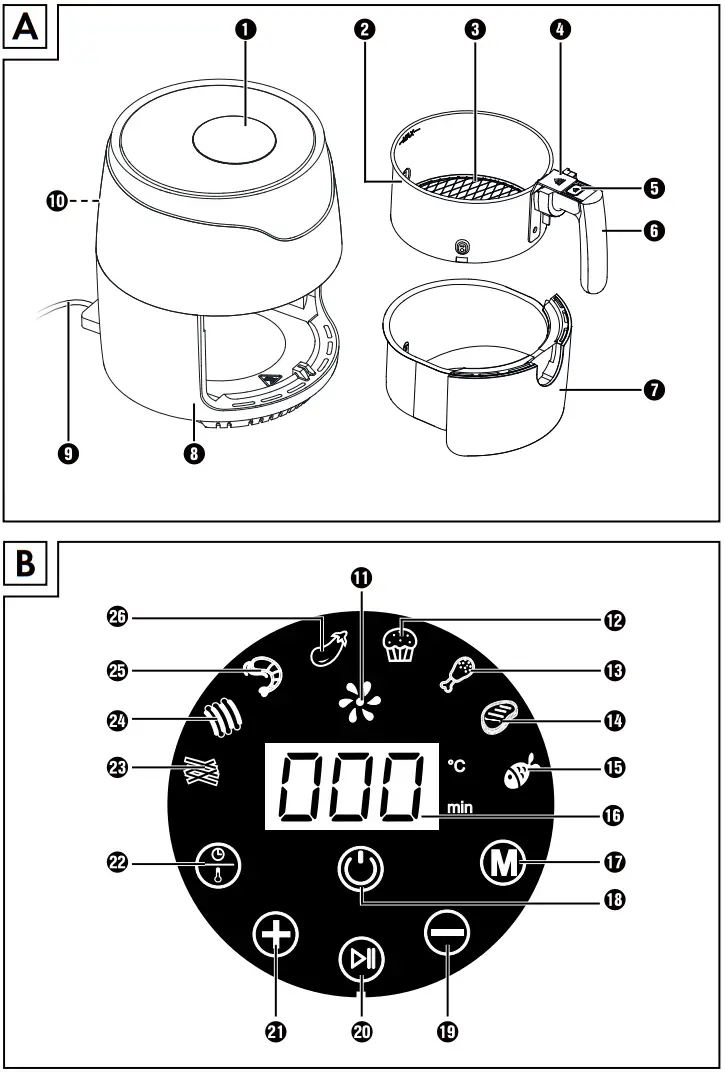 A

1
2
3
4
5
6
7
8
9
10

B

11
12
13
14
15
16
17
18
19
20
21
22
23
24
25
26

000
°C
min
M