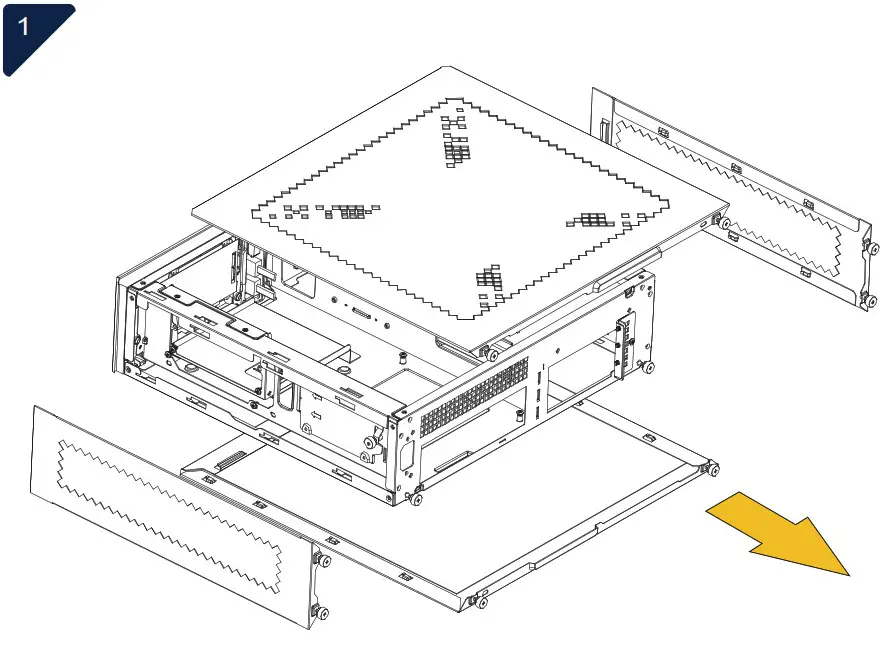 1