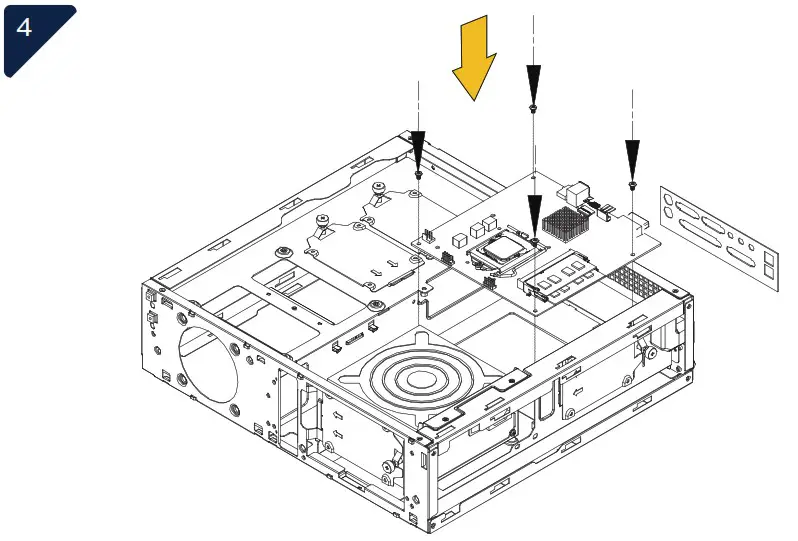 4