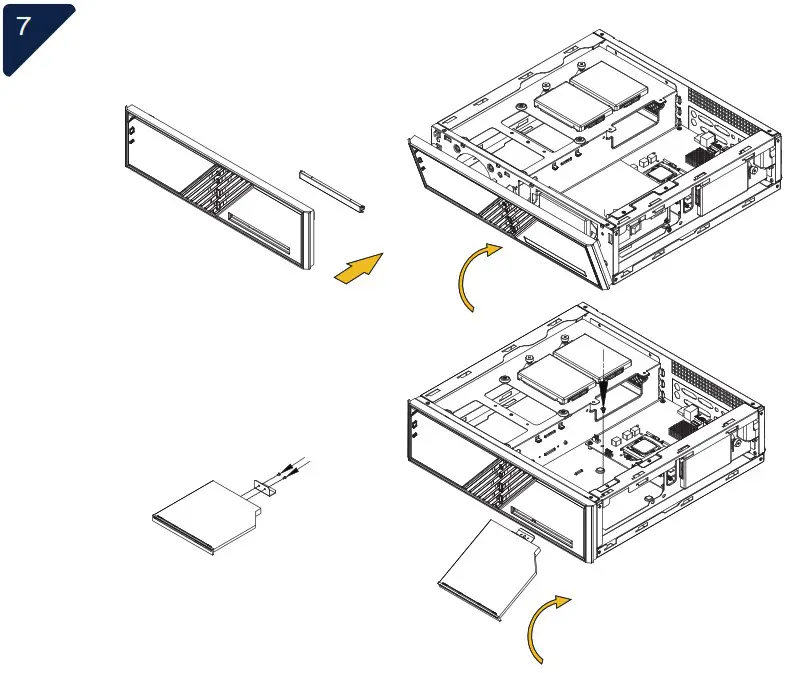 7