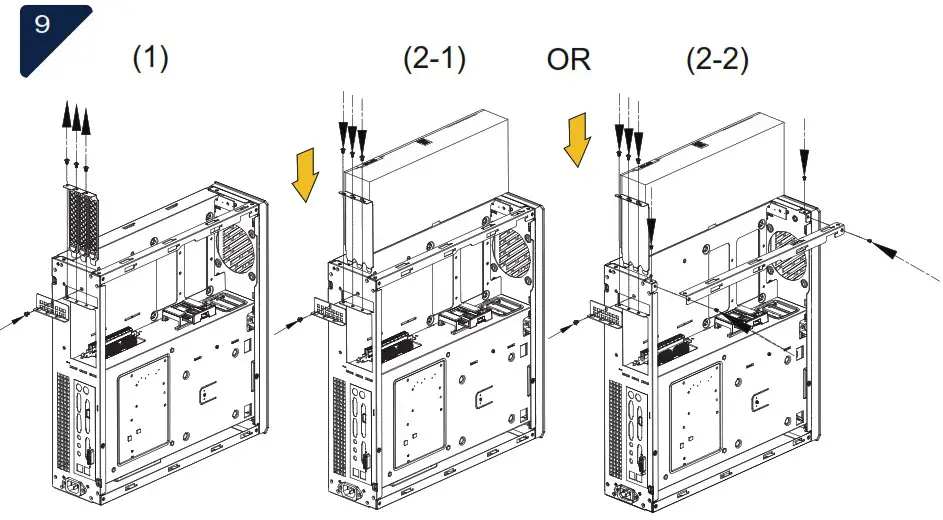 9

(1)

(2-1)

OR

(2-2)