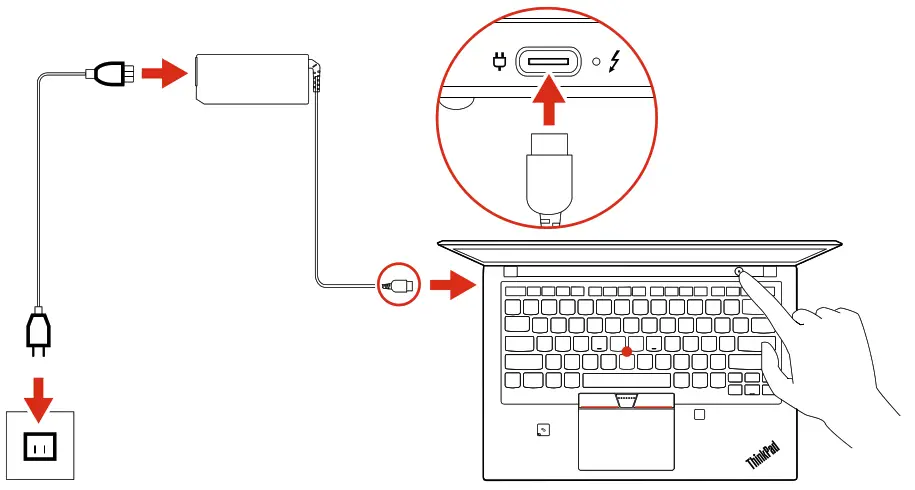 ThinkPad