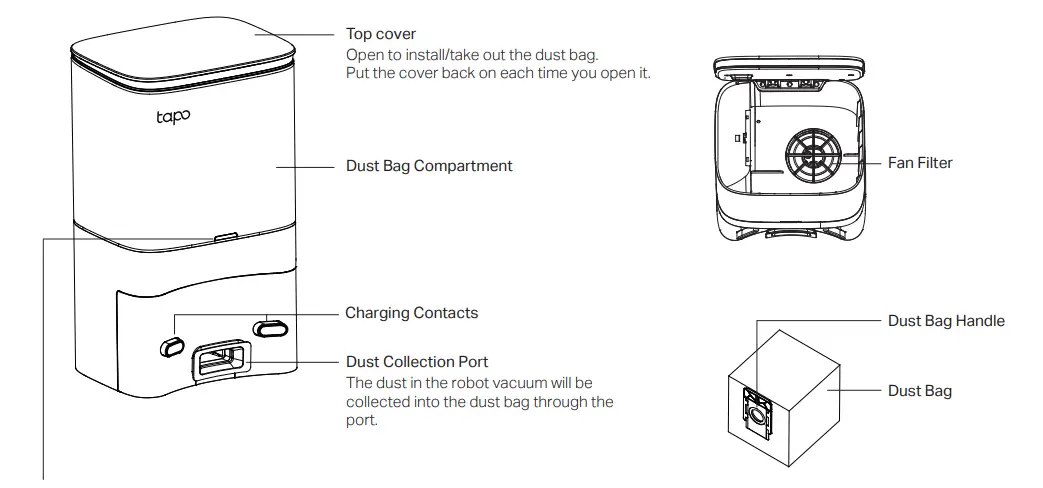 Top cover
Open to install/take out the dust bag.
Put the cover back on each time you open it.

tapo

Dust Bag Compartment

Charging Contacts

Dust Collection Port
The dust in the robot vacuum will be collected into the dust bag through the port.

Fan Filter

Dust Bag Handle

Dust Bag