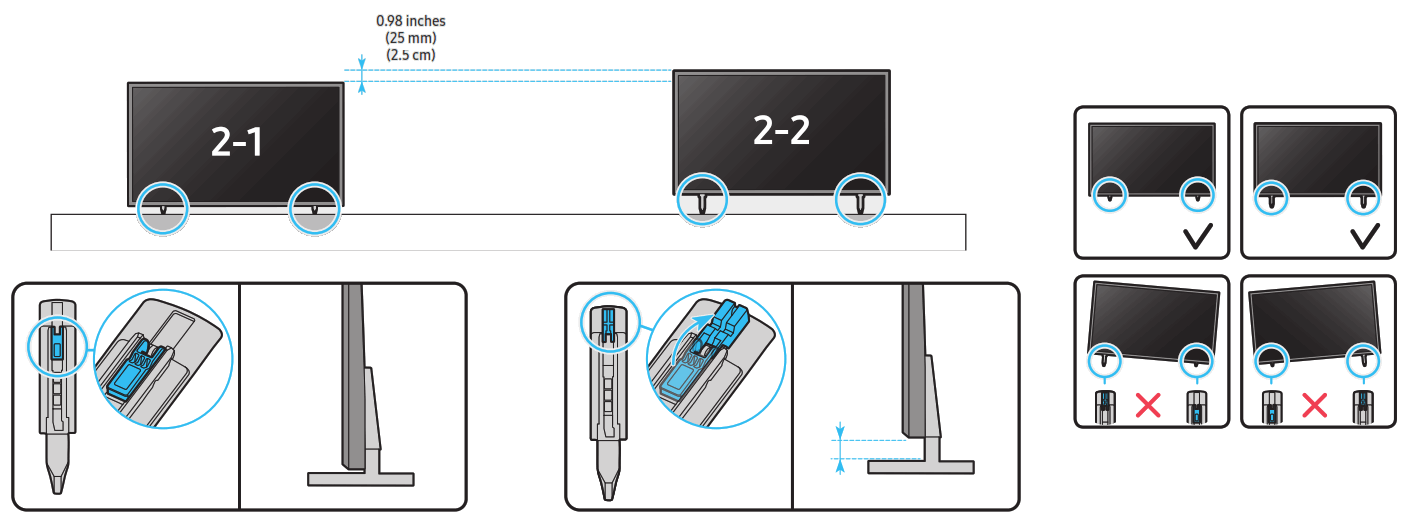 0.98 inches
(25 mm)
(2.5 cm)

2-1

2-2