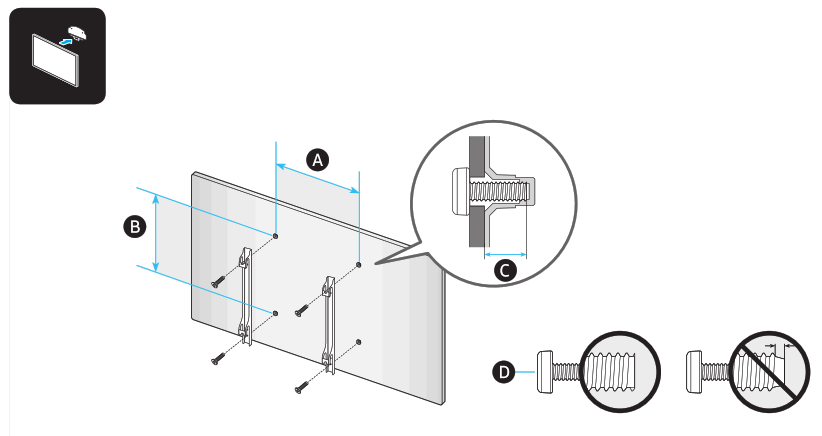 A
B
C
D