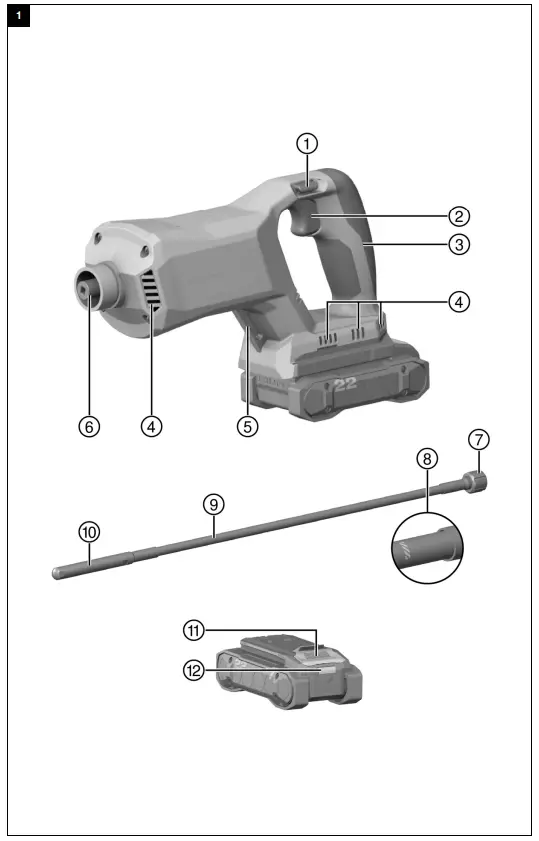 1

①
②
③
④
⑥
④
⑤
22
⑦
⑧
⑨
⑩
⑪
⑫