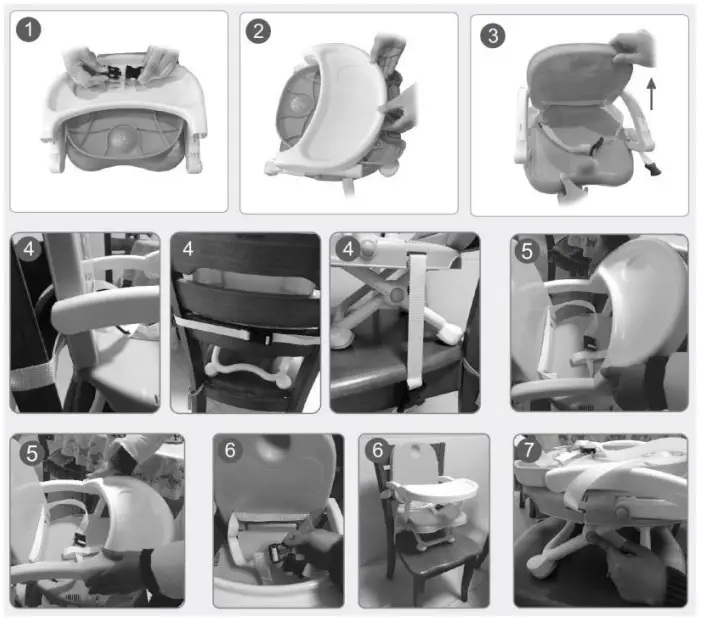 1
2
3
4
4
4
5
5
6
6
7