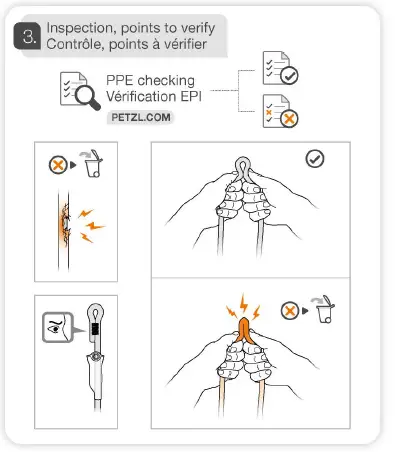 3. Inspection, points to verify
Contrôle, points à vérifier

PPE checking
Vérification EPI
PETZL.COM