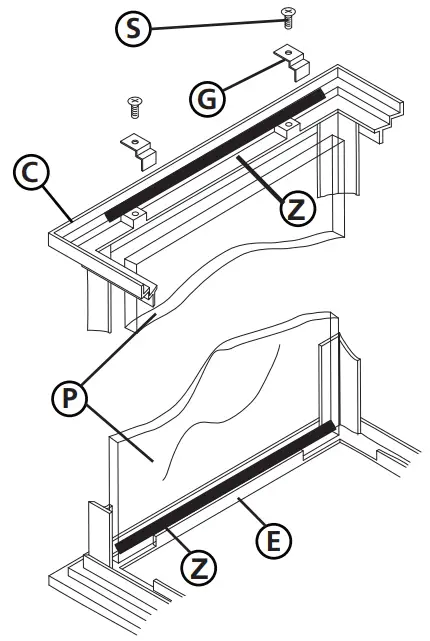 S
G
C
Z
P
E
Z