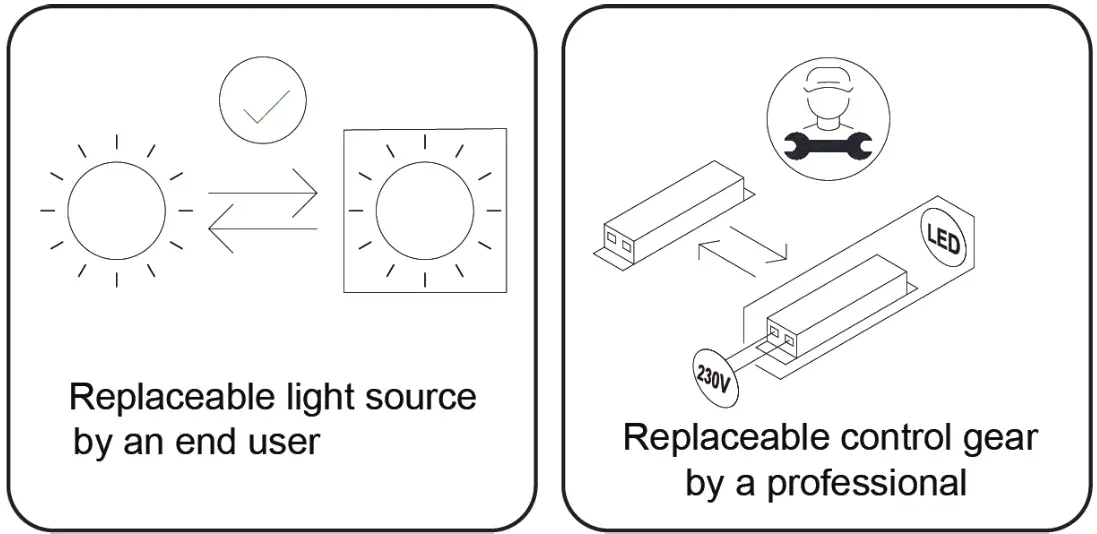 Replaceable light source by an end user

LED

230V

Replaceable control gear by a professional