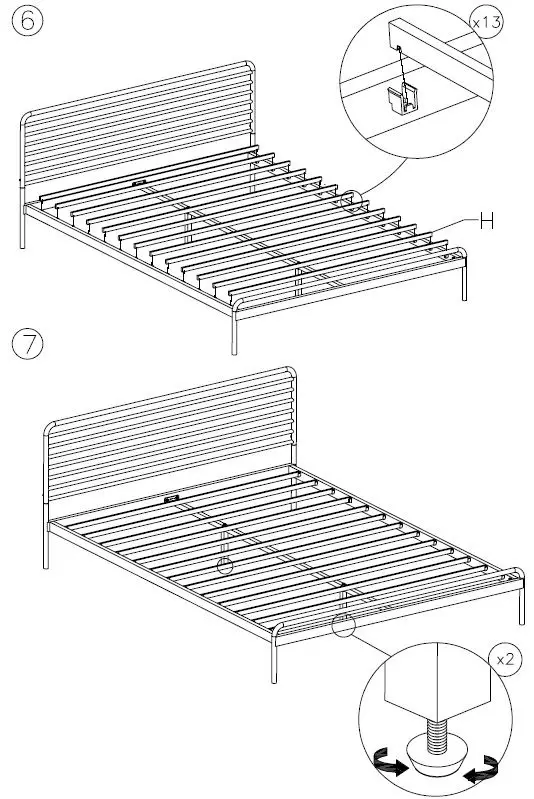 6

x13

H

7

x2