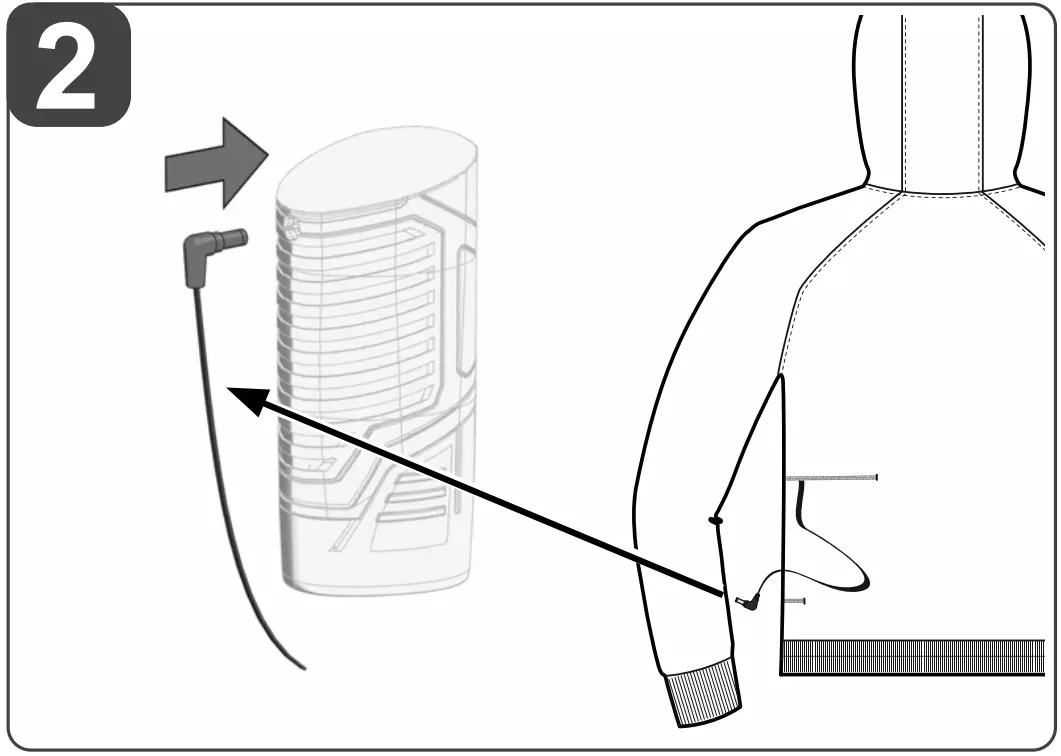 2