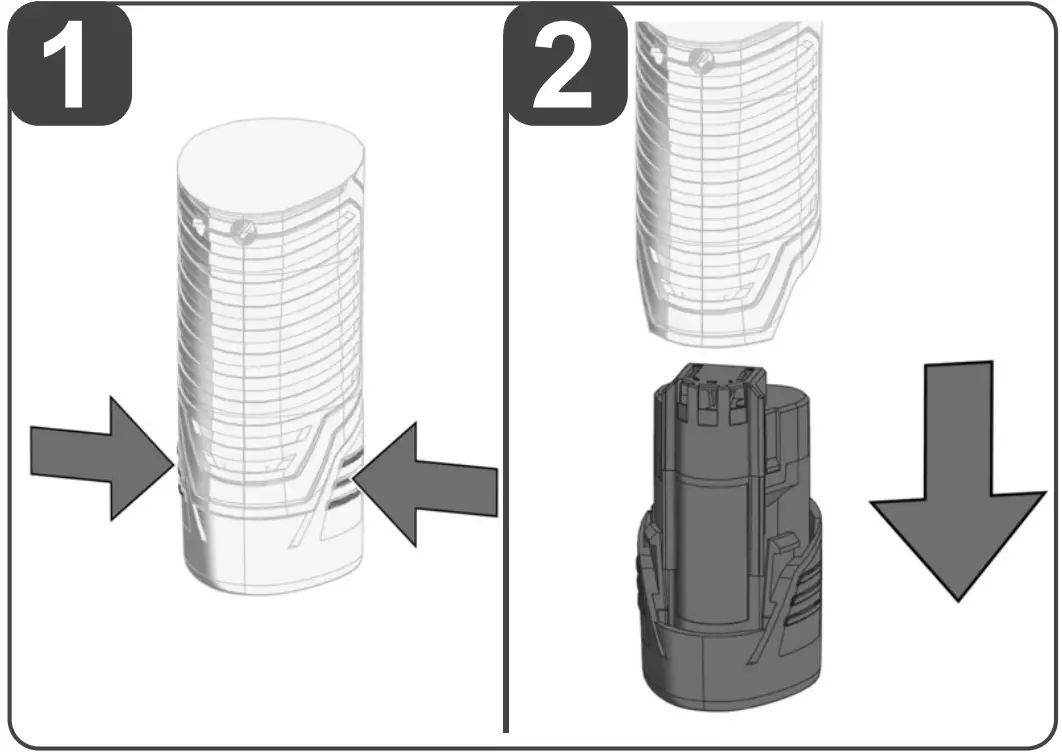 1

2