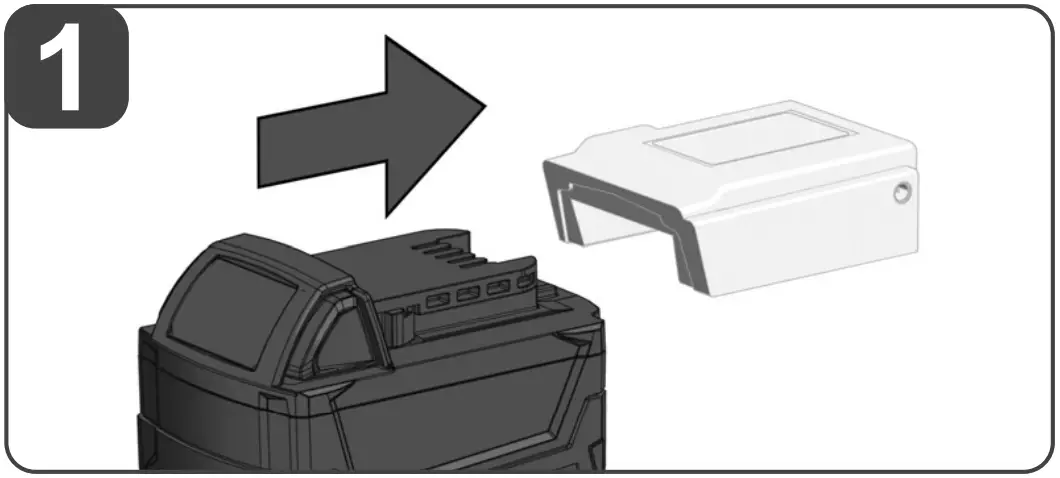 1