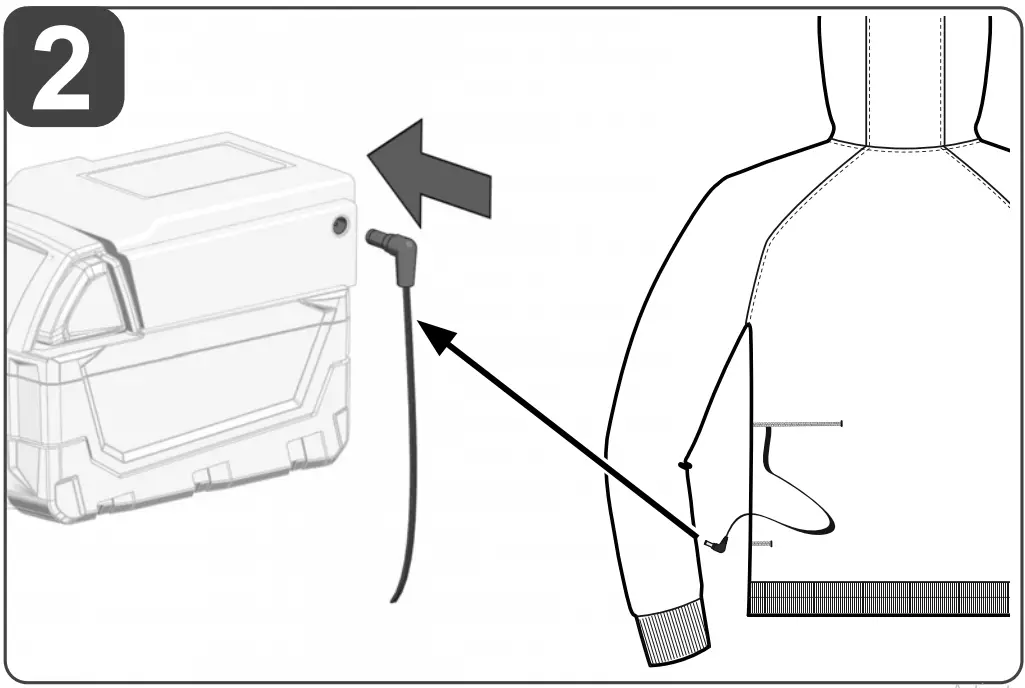 2