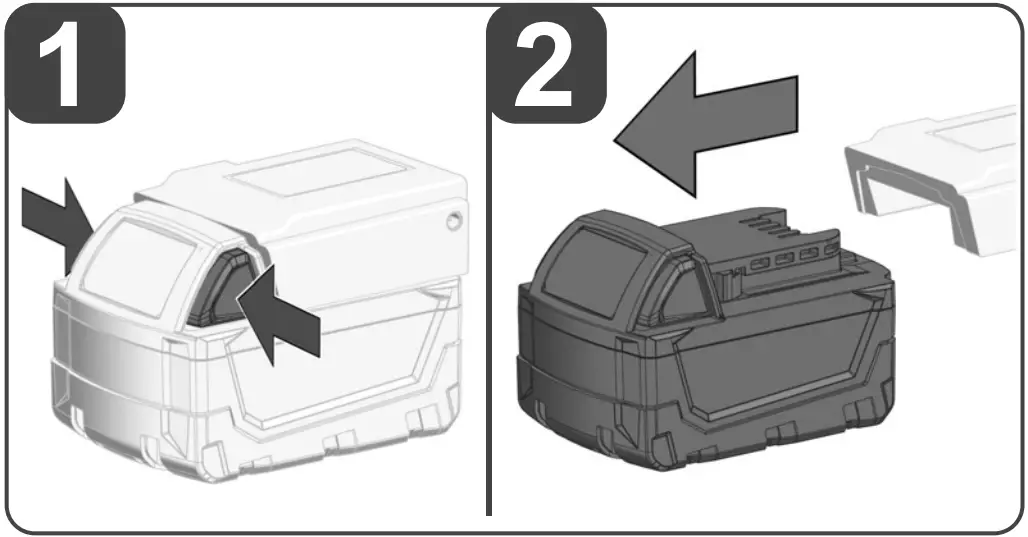 1

2