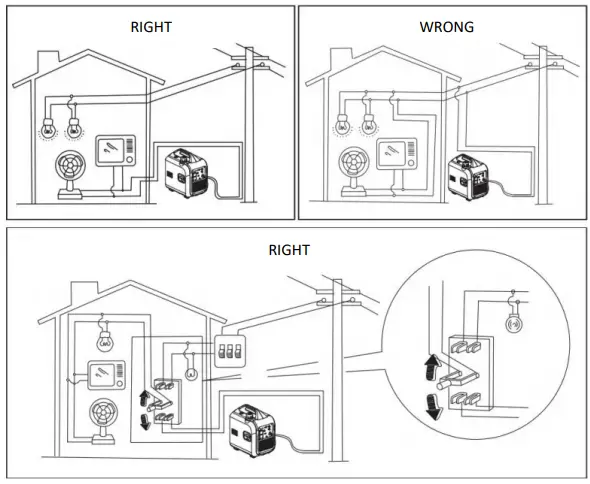 RIGHT

WRONG

RIGHT