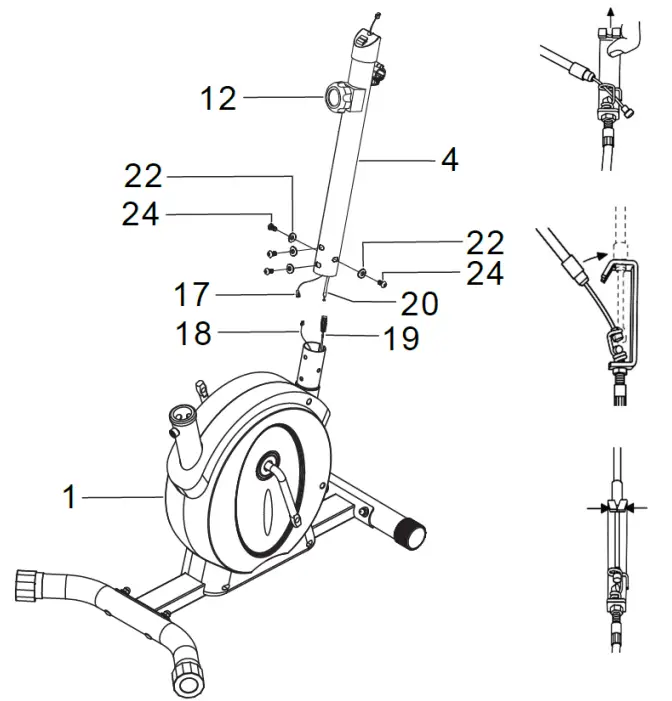 12
4
22
24
22
24
17
20
18
19
1