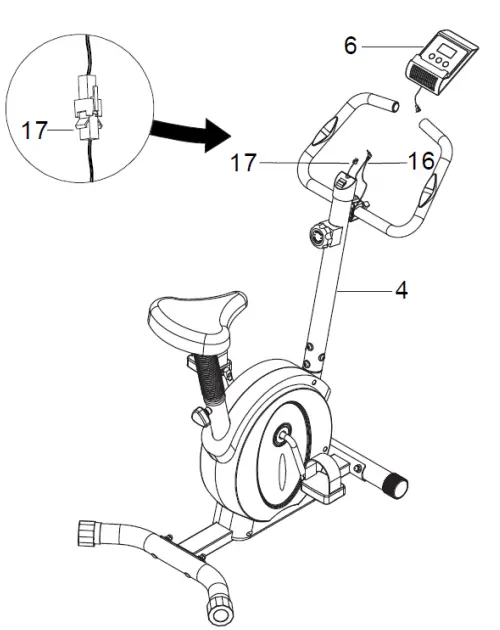 6
17
17
16
4