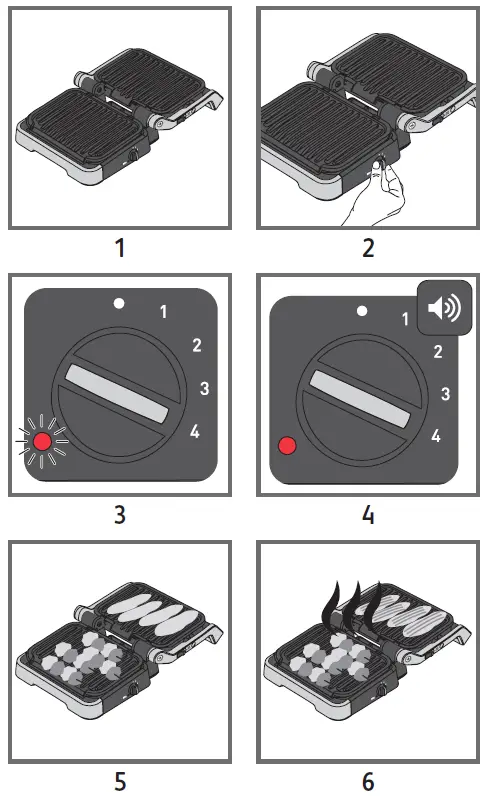 1

2

1
2
3
4

3

1
2
3
4

4

5

6