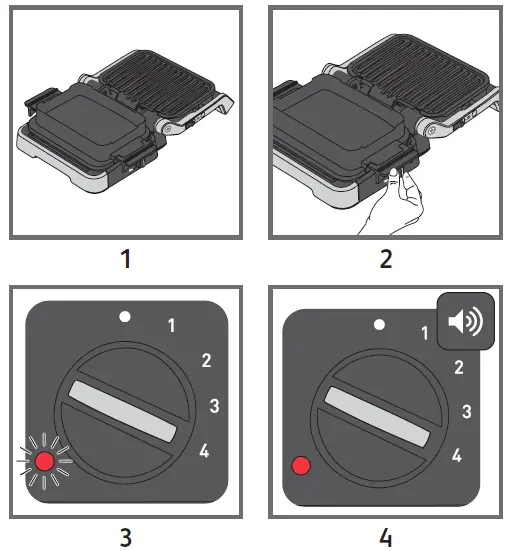 1

2

1
2
3
4

3

1
2
3
4

4