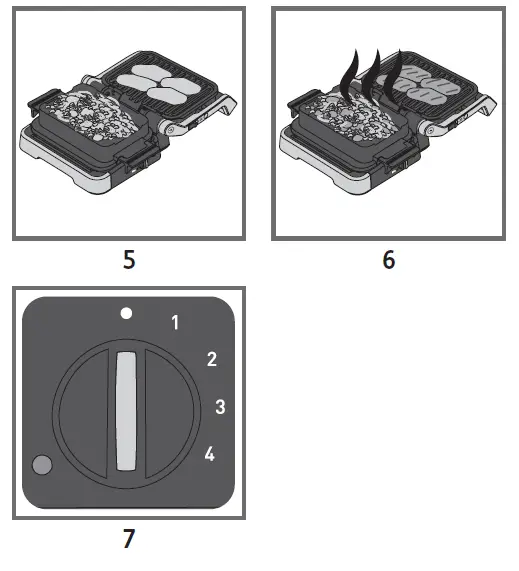 5

6

1
2
3
4

7