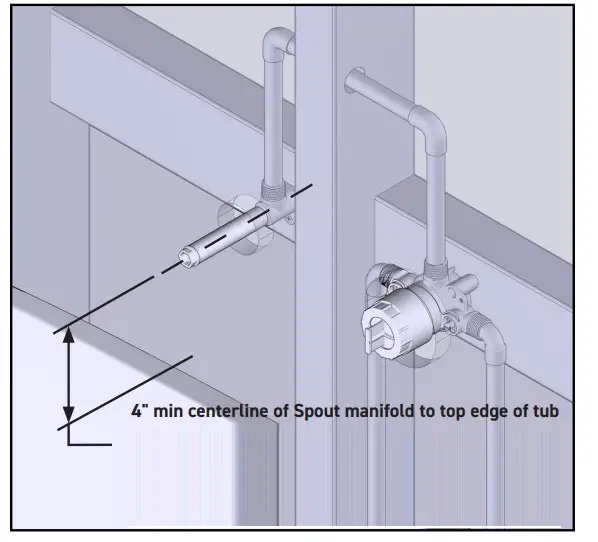 4" min centerline of Spout manifold to top edge of tub