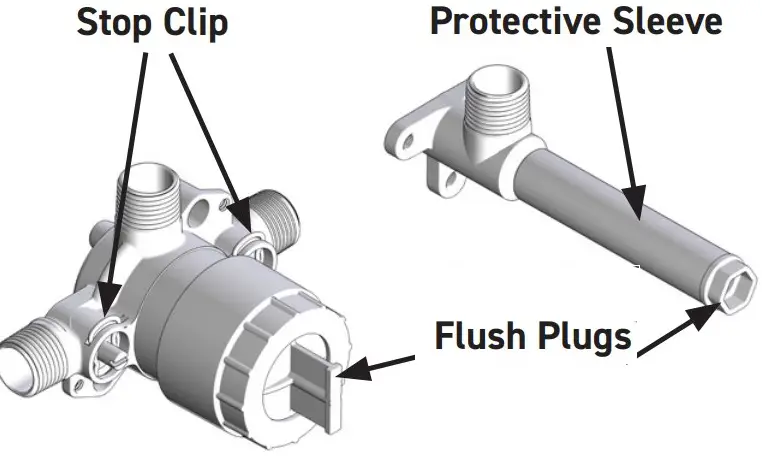 Stop Clip

Protective Sleeve

Flush Plugs