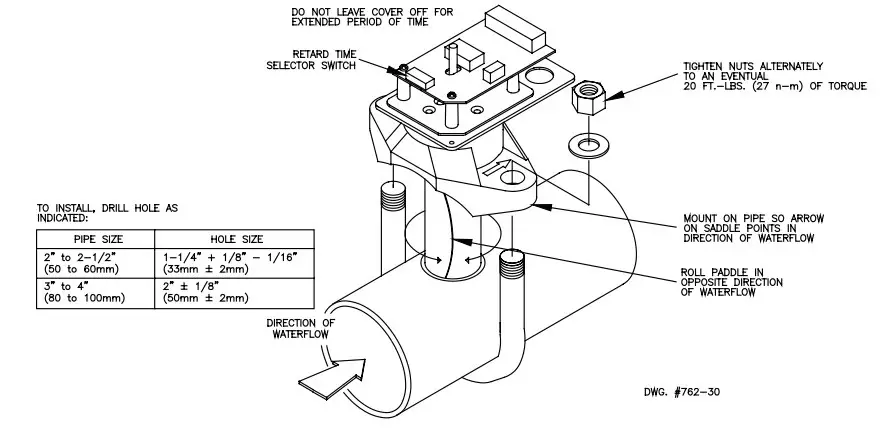 DO NOT LEAVE COVER OFF FOR EXTENDED PERIOD OF TIME

RETARD TIME SELECTOR SWITCH

TIGHTEN NUTS ALTERNATELY TO AN EVENTUAL 20 FT.-LBS. (27 n-m) OF TORQUE

TO INSTALL, DRILL HOLE AS INDICATED:

| PIPE SIZE | HOLE SIZE |
|---|---|
| 2" to 2-1/2" (50 to 60mm) | 1-1/4" + 1/8" - 1/16" (33mm ± 2mm) |
| 3" to 4" (80 to 100mm) | 2" ± 1/8" (50mm ± 2mm) |

MOUNT ON PIPE SO ARROW ON SADDLE POINTS IN DIRECTION OF WATERFLOW

ROLL PADDLE IN OPPOSITE DIRECTION OF WATERFLOW

DIRECTION OF WATERFLOW

DWG. #762-30